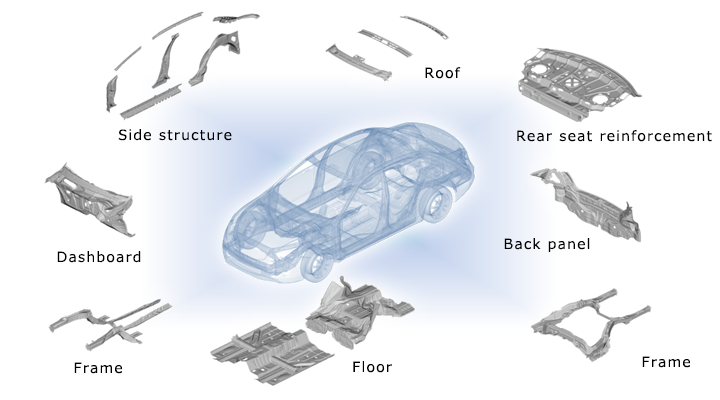 Side structure

Roof

Rear seat reinforcement

Dashboard

Back panel

Frame

Floor

Frame